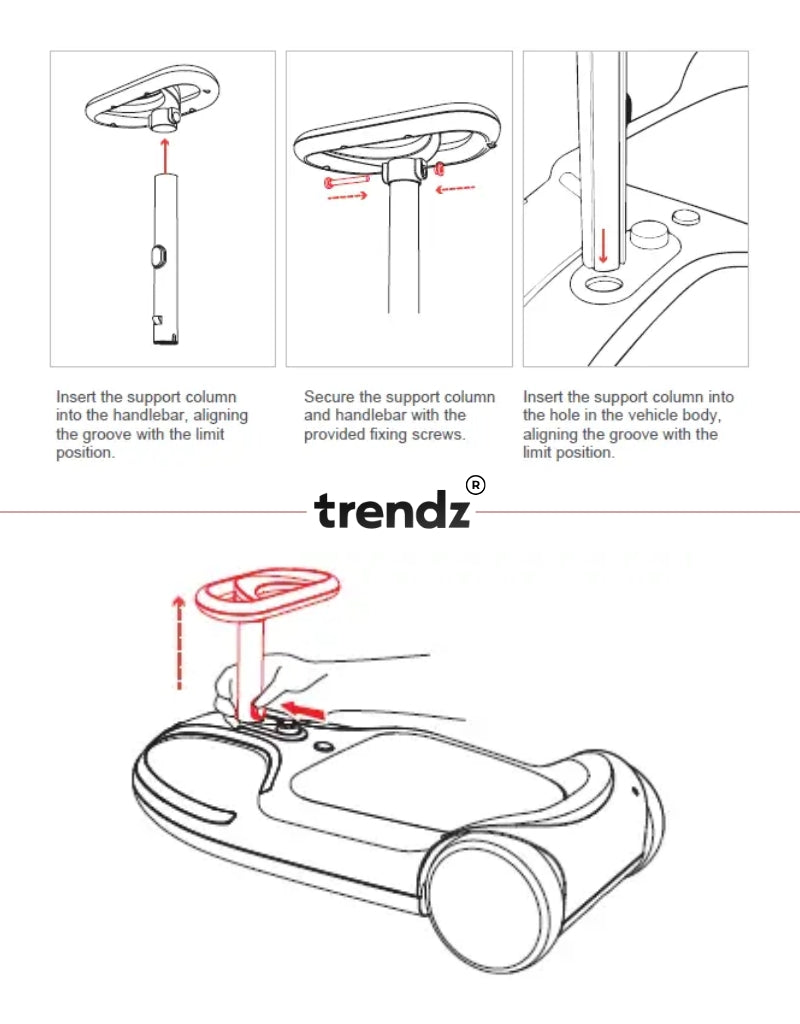 Insert the support column into the handlebar, aligning the groove with the limit position.

Secure the support column and handlebar with the provided fixing screws.

Insert the support column into the hole in the vehicle body, aligning the groove with the limit position.

trendz®