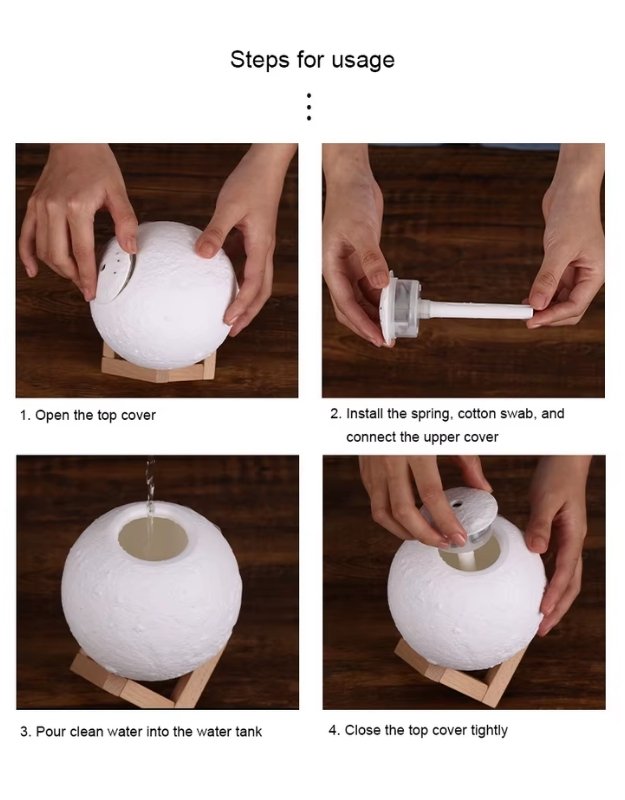 Steps for usage

1. Open the top cover

2. Install the spring, cotton swab, and connect the upper cover

3. Pour clean water into the water tank

4. Close the top cover tightly