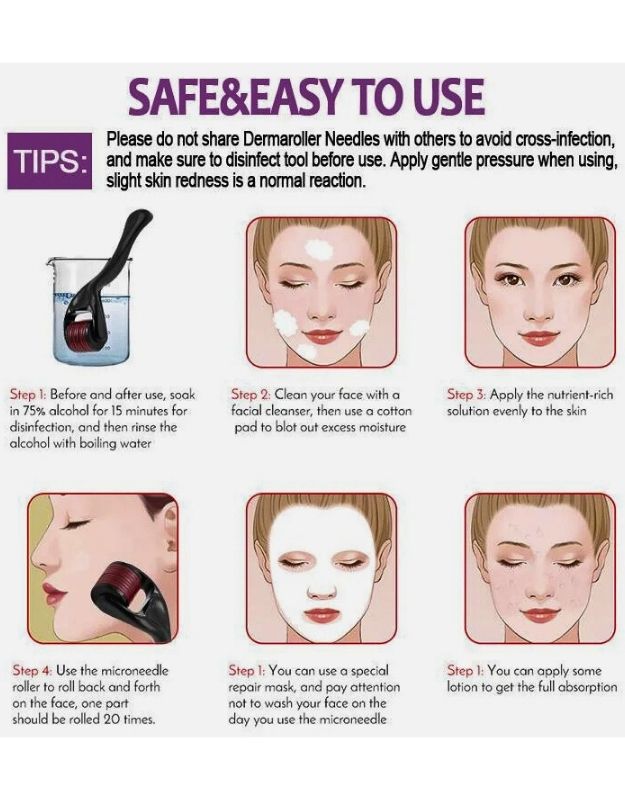 SAFE&EASY TO USE

TIPS: Please do not share Dermaroller Needles with others to avoid cross-infection, and make sure to disinfect tool before use. Apply gentle pressure when using, slight skin redness is a normal reaction.

Step 1: Before and after use, soak in 75% alcohol for 15 minutes for disinfection, and then rinse the alcohol with boiling water

Step 2: Clean your face with a facial cleanser, then use a cotton pad to blot out excess moisture

Step 3: Apply the nutrient-rich solution evenly to the skin

Step 4: Use the microneedle roller to roll back and forth on the face, one part should be rolled 20 times.

Step 1: You can use a special repair mask, and pay attention not to wash your face on the day you use the microneedle

Step 1: You can apply some lotion to get the full absorption