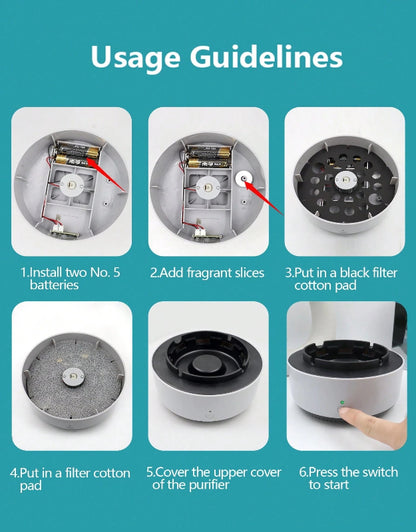 Usage Guidelines

1.Install two No. 5 batteries

2.Add fragrant slices

3.Put in a black filter cotton pad

4.Put in a filter cotton pad

5.Cover the upper cover of the purifier

6.Press the switch to start