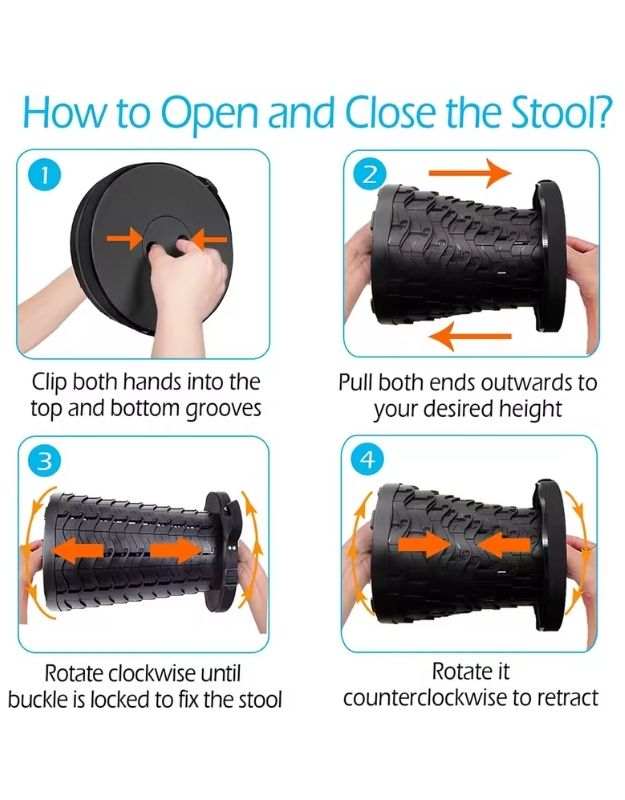 How to Open and Close the Stool?

1

Clip both hands into the top and bottom grooves

2

Pull both ends outwards to your desired height

3

Rotate clockwise until buckle is locked to fix the stool

4

Rotate it counterclockwise to retract