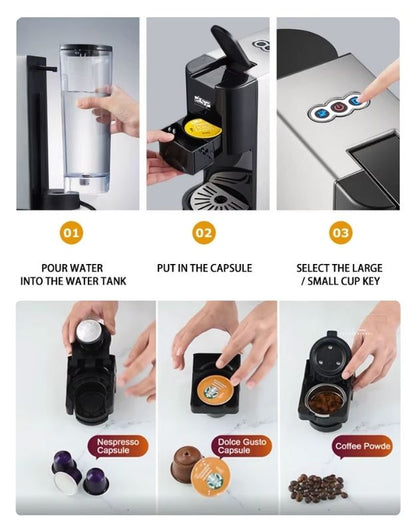 01

POUR WATER INTO THE WATER TANK

02

PUT IN THE CAPSULE

03

SELECT THE LARGE / SMALL CUP KEY

Nespresso Capsule

Dolce Gusto Capsule

Coffee Powde