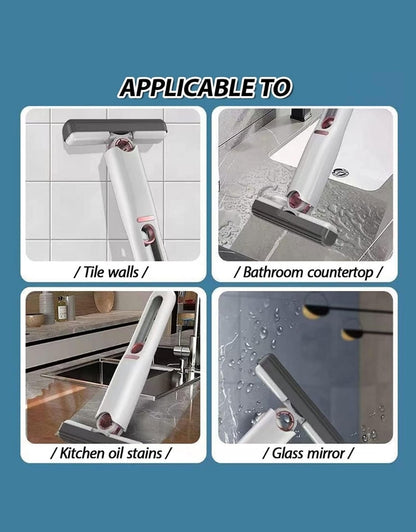 APPLICABLE TO

/ Tile walls /

/ Bathroom countertop /

/ Kitchen oil stains /

/ Glass mirror /