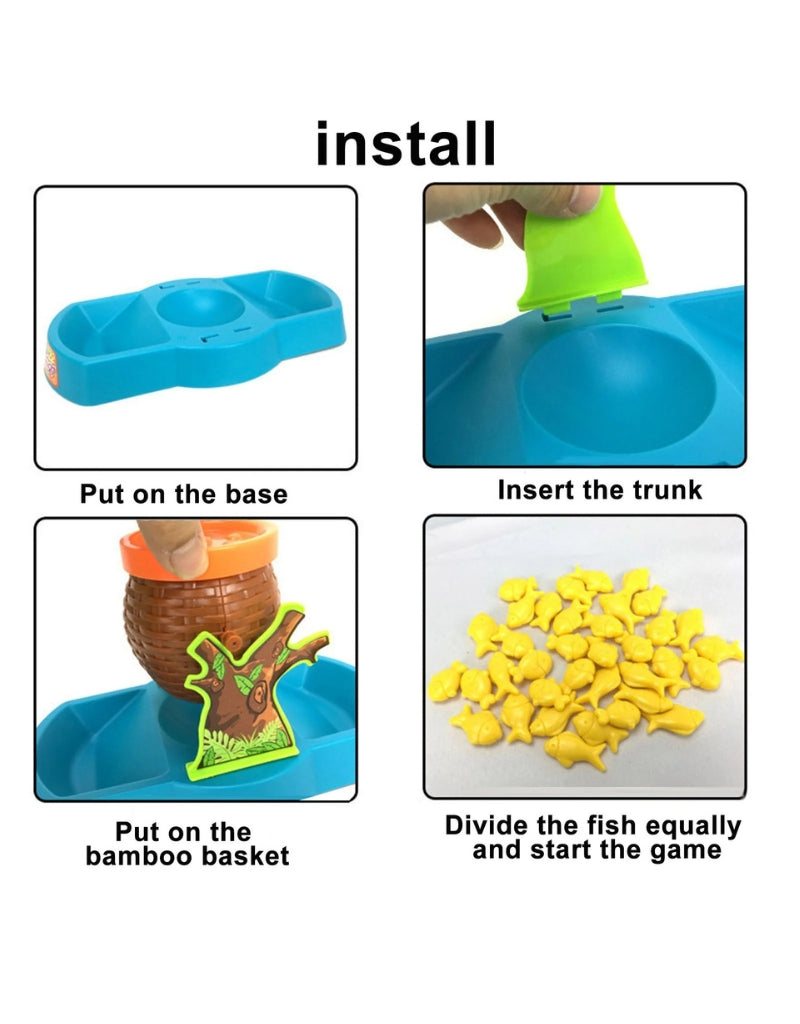 install

Put on the base

Insert the trunk

Put on the bamboo basket

Divide the fish equally and start the game