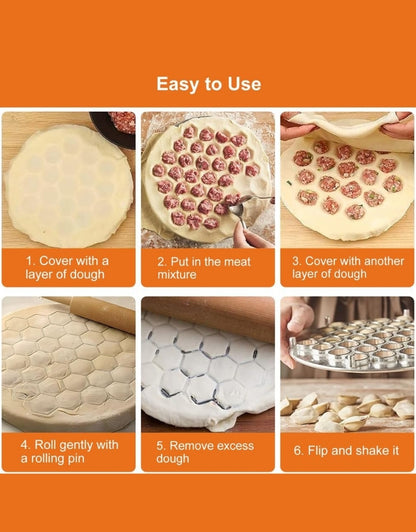 Easy to Use

1. Cover with a layer of dough

2. Put in the meat mixture

3. Cover with another layer of dough

4. Roll gently with a rolling pin

5. Remove excess dough

6. Flip and shake it