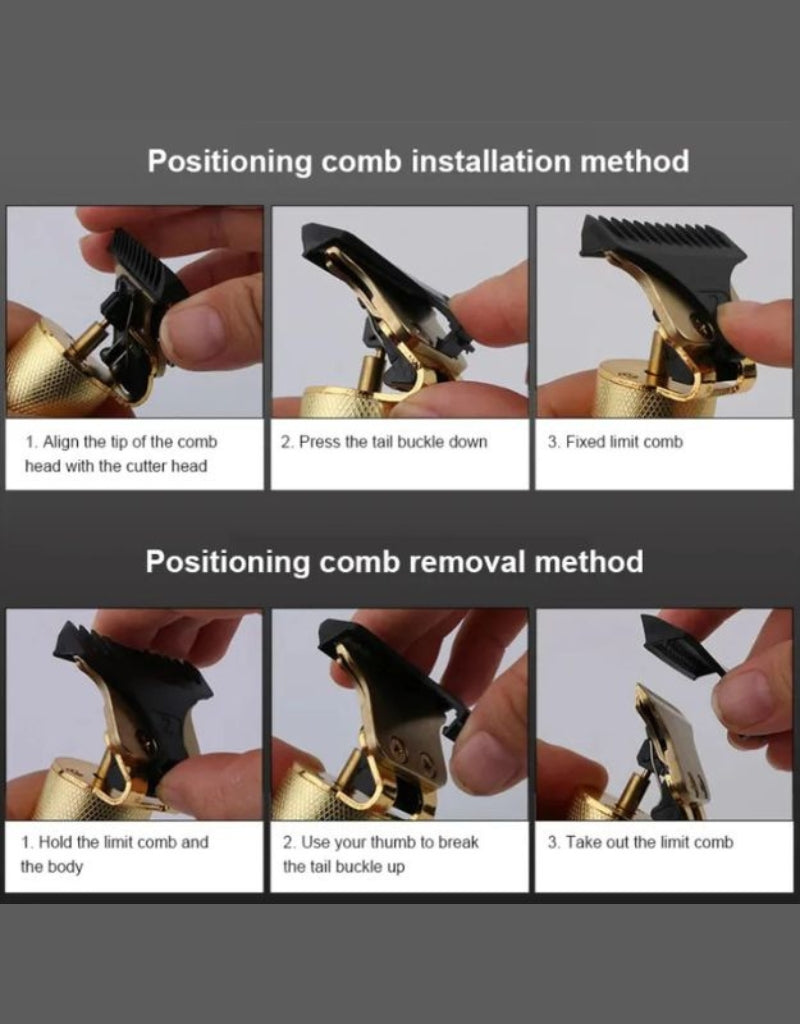 Positioning comb installation method

1. Align the tip of the comb head with the cutter head

2. Press the tail buckle down

3. Fixed limit comb

Positioning comb removal method

1. Hold the limit comb and the body

2. Use your thumb to break the tail buckle up

3. Take out the limit comb