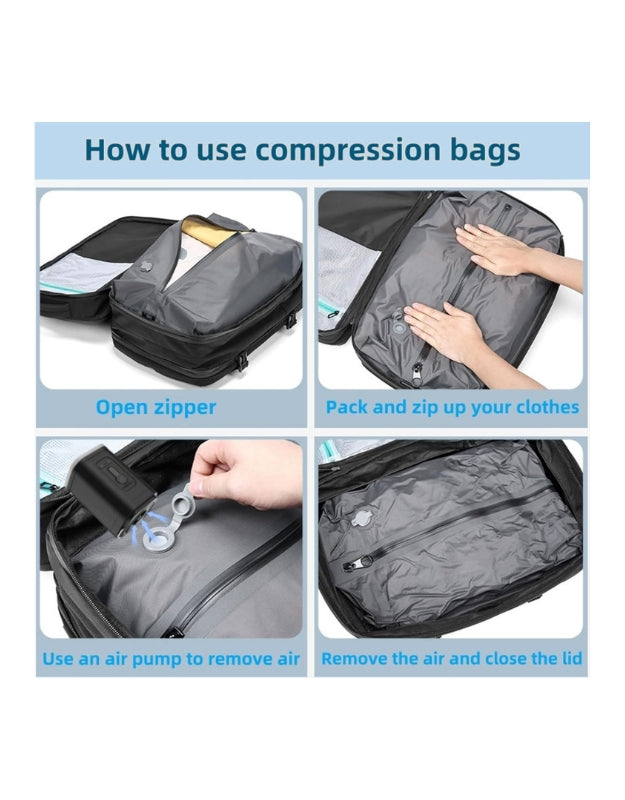 How to use compression bags

Open zipper

Pack and zip up your clothes

Use an air pump to remove air

Remove the air and close the lid