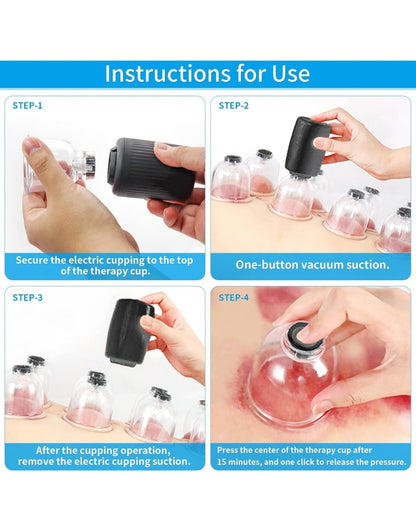 Instructions for Use

STEP-1

Secure the electric cupping to the top of the therapy cup.

STEP-2

One-button vacuum suction.

STEP-3

After the cupping operation, remove the electric cupping suction.

STEP-4

Press the center of the therapy cup after 15 minutes, and one click to release the pressure.