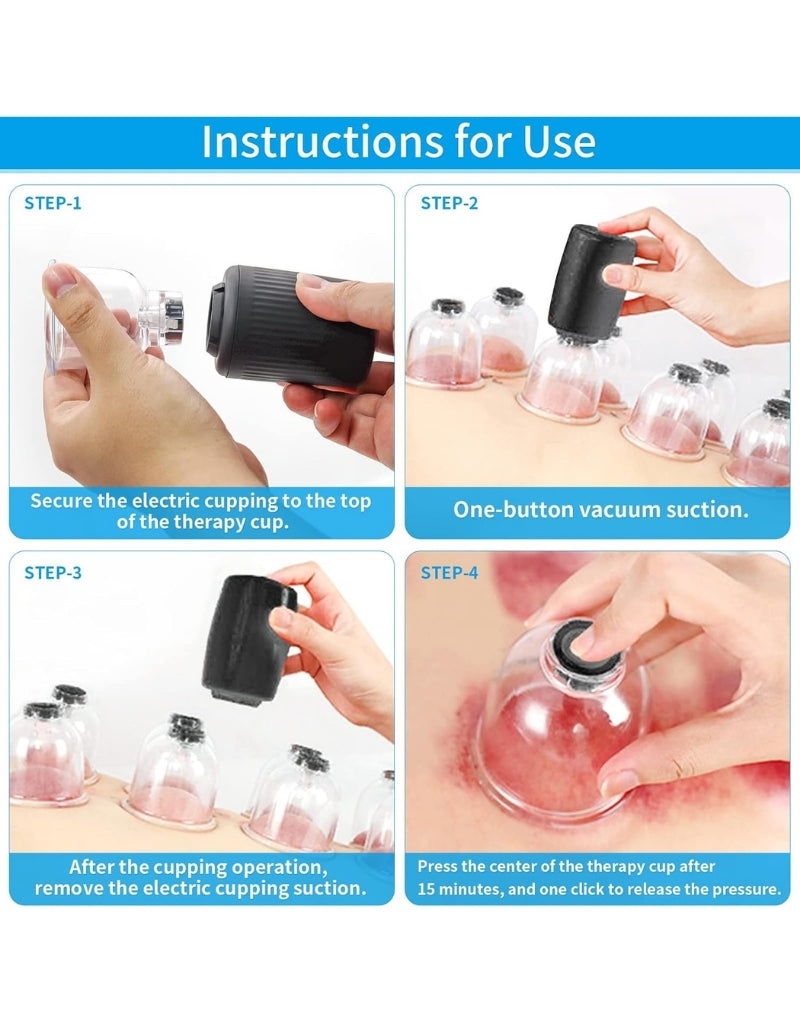 Instructions for Use

STEP-1

Secure the electric cupping to the top of the therapy cup.

STEP-2

One-button vacuum suction.

STEP-3

After the cupping operation, remove the electric cupping suction.

STEP-4

Press the center of the therapy cup after 15 minutes, and one click to release the pressure.