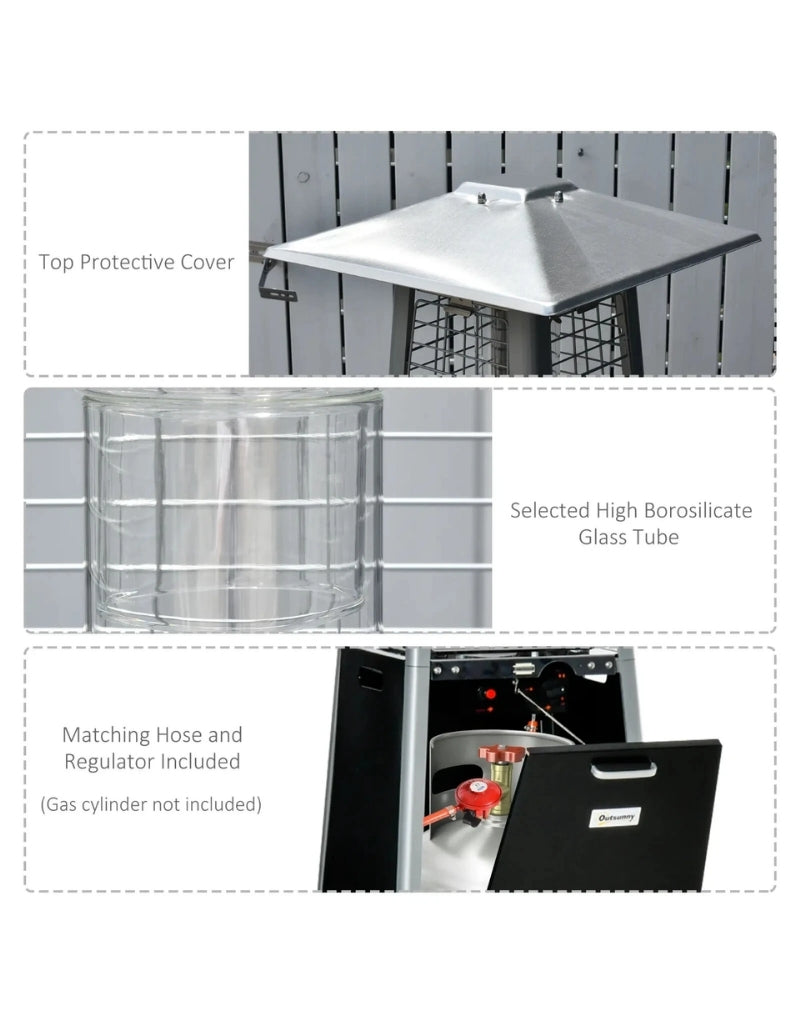 Top Protective Cover

Selected High Borosilicate Glass Tube

Matching Hose and Regulator Included

(Gas cylinder not included)

Outsunny